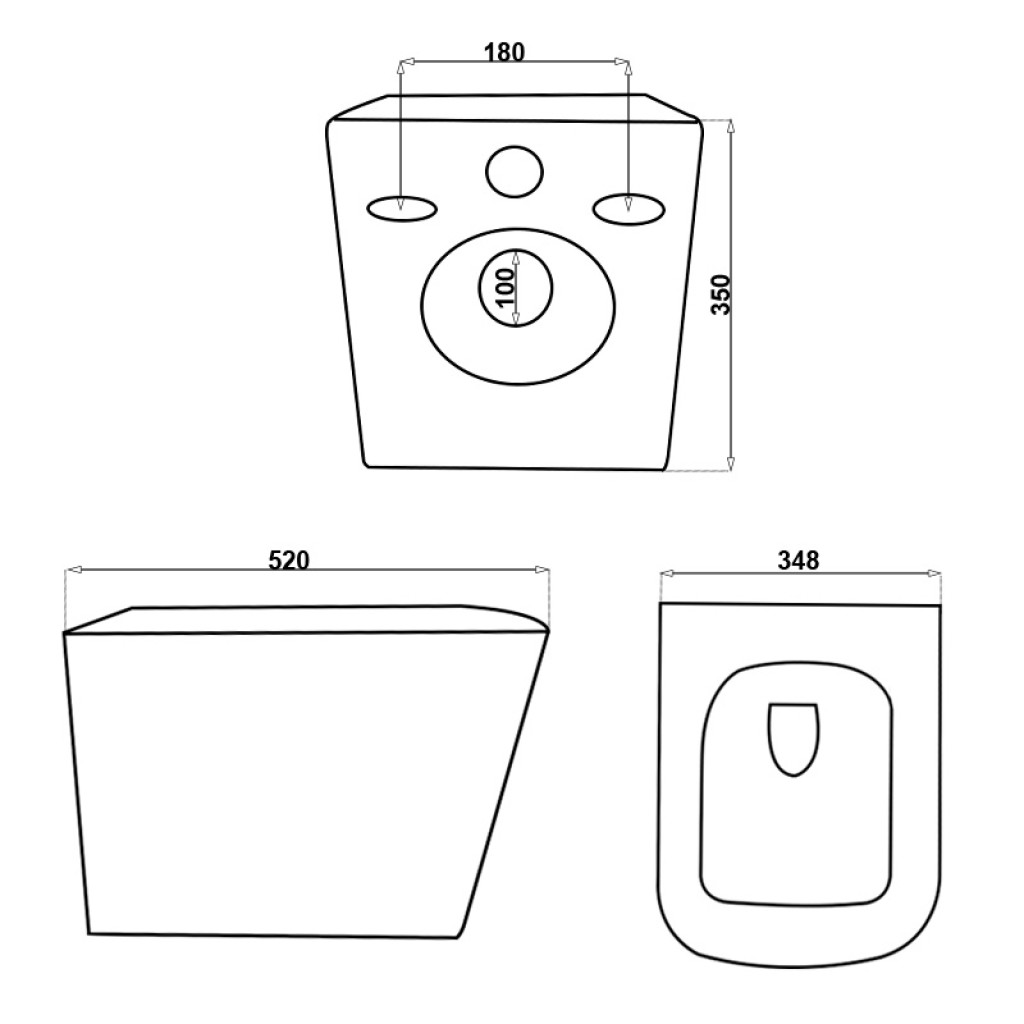 180

100

350

520

348