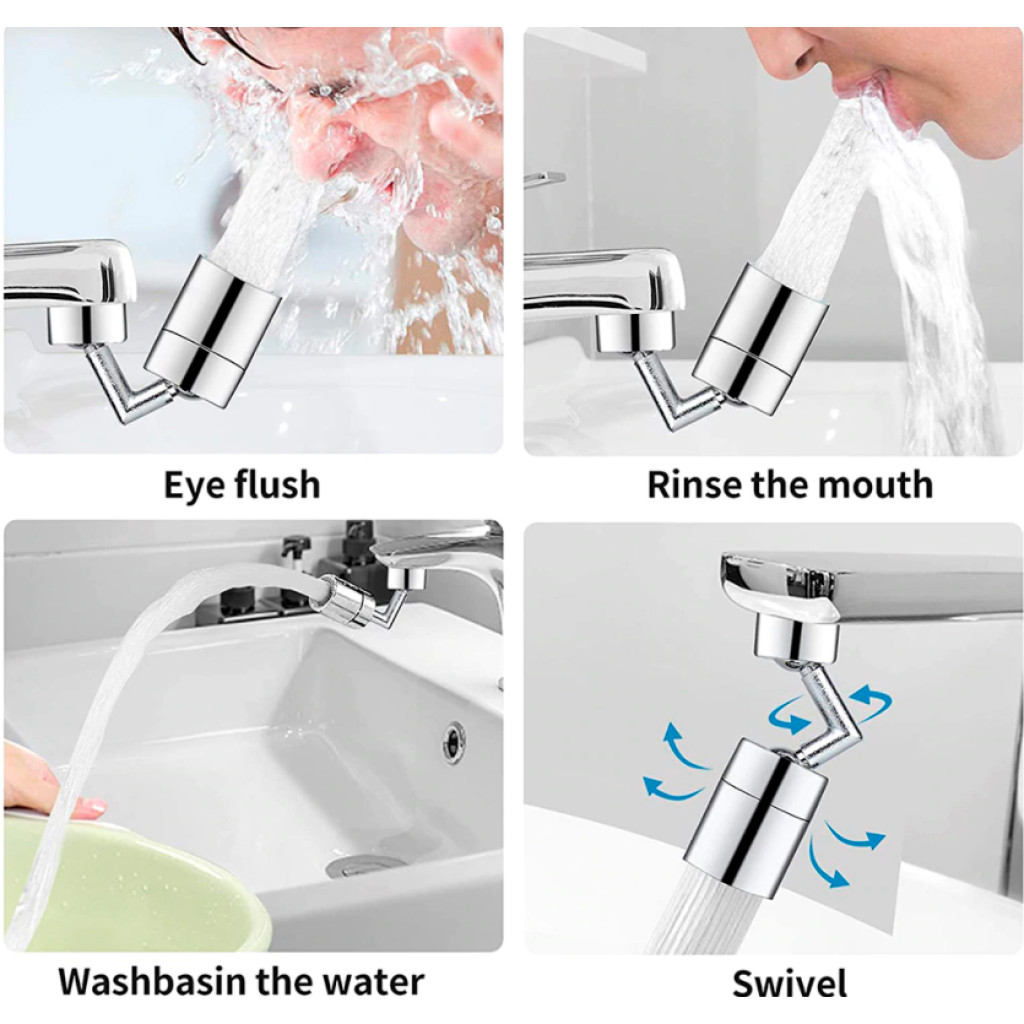 Eye flush

Rinse the mouth

Washbasin the water

Swivel